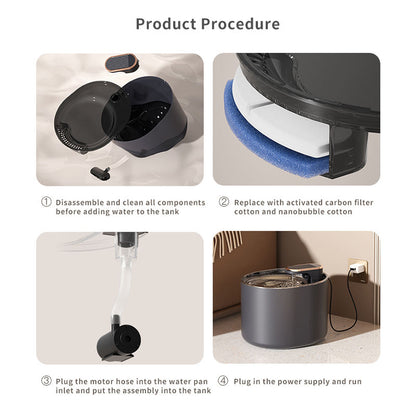 Product Procedure

① Disassemble and clean all components before adding water to the tank

② Replace with activated carbon filter cotton and nanobubble cotton

③ Plug the motor hose into the water pan inlet and put the assembly into the tank

④ Plug in the power supply and run